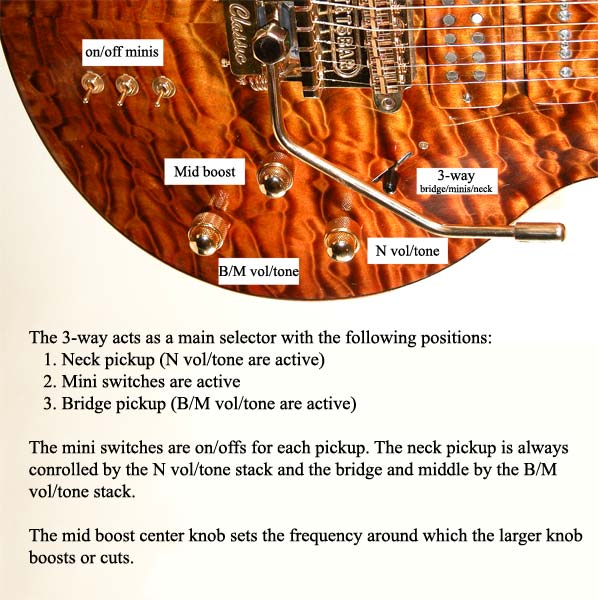 Classic

on/off minis

Mid boost

3-way
bridge/minis/neck

N vol/tone

B/M vol/tone

The 3-way acts as a main selector with the following positions:
1. Neck pickup (N vol/tone are active)
2. Mini switches are active
3. Bridge pickup (B/M vol/tone are active)

The mini switches are on/offs for each pickup. The neck pickup is always conrolled by the N vol/tone stack and the bridge and middle by the B/M vol/tone stack.

The mid boost center knob sets the frequency around which the larger knob boosts or cuts.